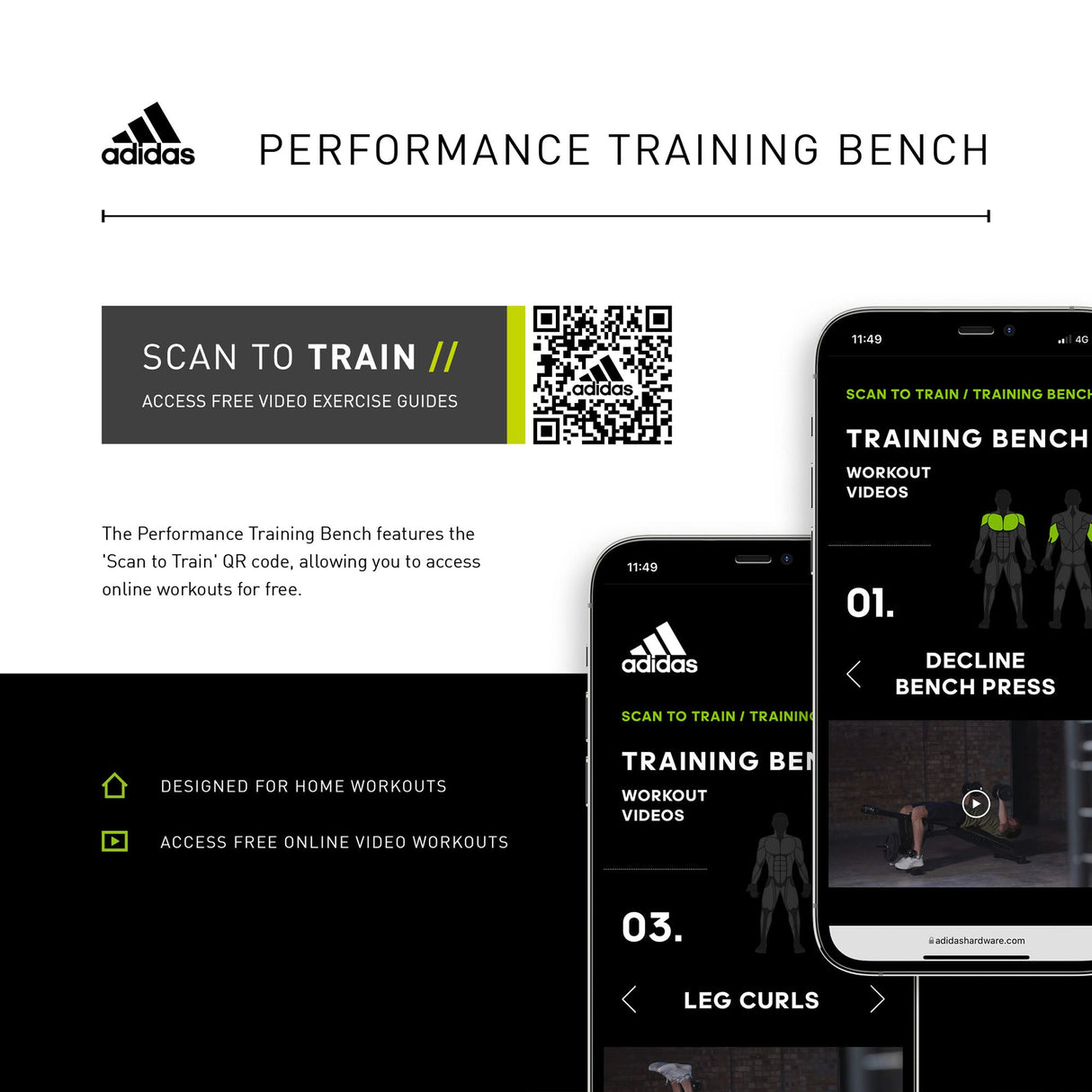 adidas PERFORMANCE TRAINING BENCH

SCAN TO TRAIN //
ACCESS FREE VIDEO EXERCISE GUIDES

adidas

The Performance Training Bench features the 'Scan to Train' QR code, allowing you to access online workouts for free.

DESIGNED FOR HOME WORKOUTS

ACCESS FREE ONLINE VIDEO WORKOUTS

11:49

adidas

SCAN TO TRAIN / TRAINING

TRAINING BEN

WORKOUT
VIDEOS

03.

LEG CURLS

11:49

4G

SCAN TO TRAIN / TRAINING BENCH

TRAINING BENCH

WORKOUT
VIDEOS

01.

DECLINE
BENCH PRESS

adidashardware.com