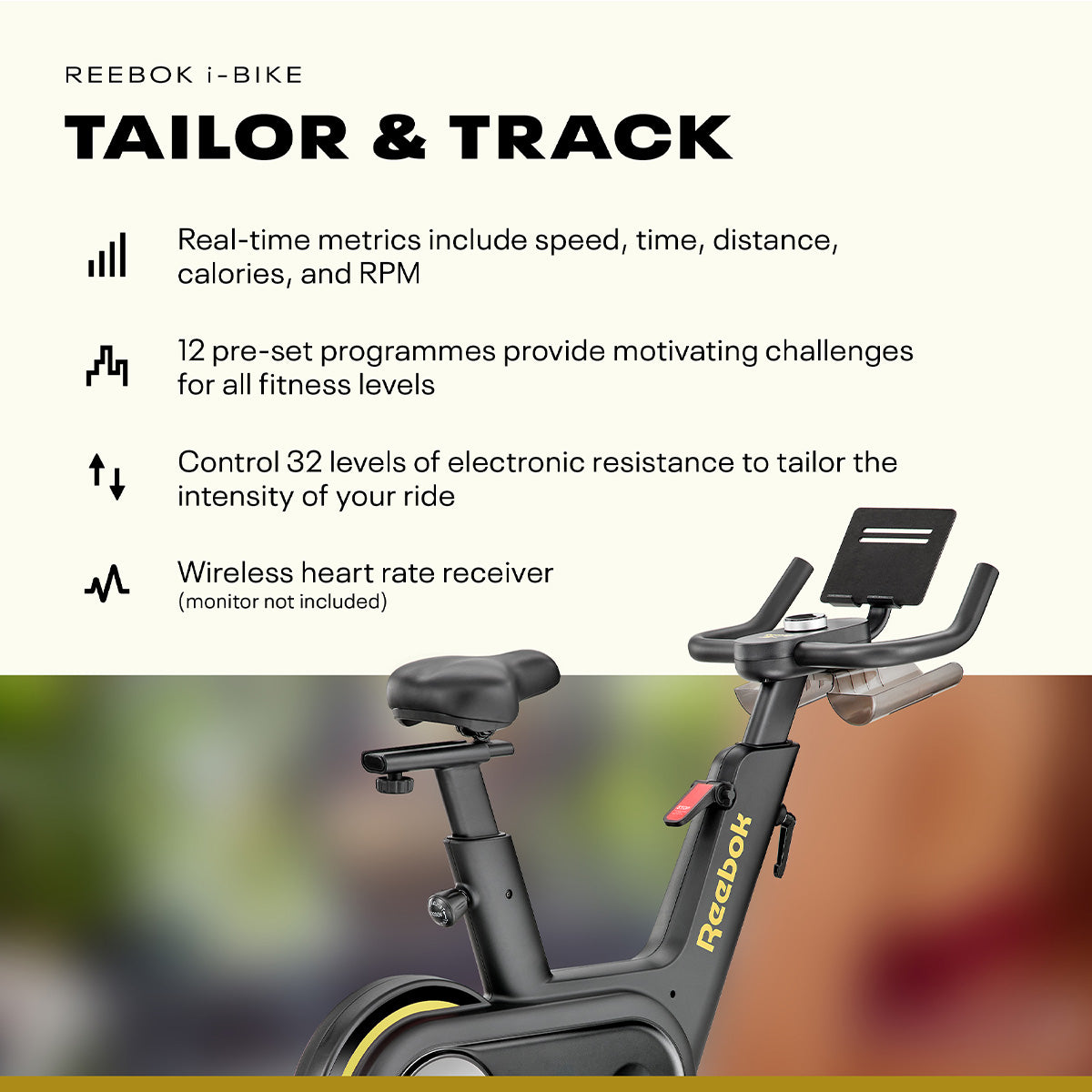 REEBOK i-BIKE

TAILOR & TRACK

Real-time metrics include speed, time, distance, calories, and RPM

12 pre-set programmes provide motivating challenges for all fitness levels

Control 32 levels of electronic resistance to tailor the intensity of your ride

Wireless heart rate receiver
(monitor not included)

STOP

Reebok