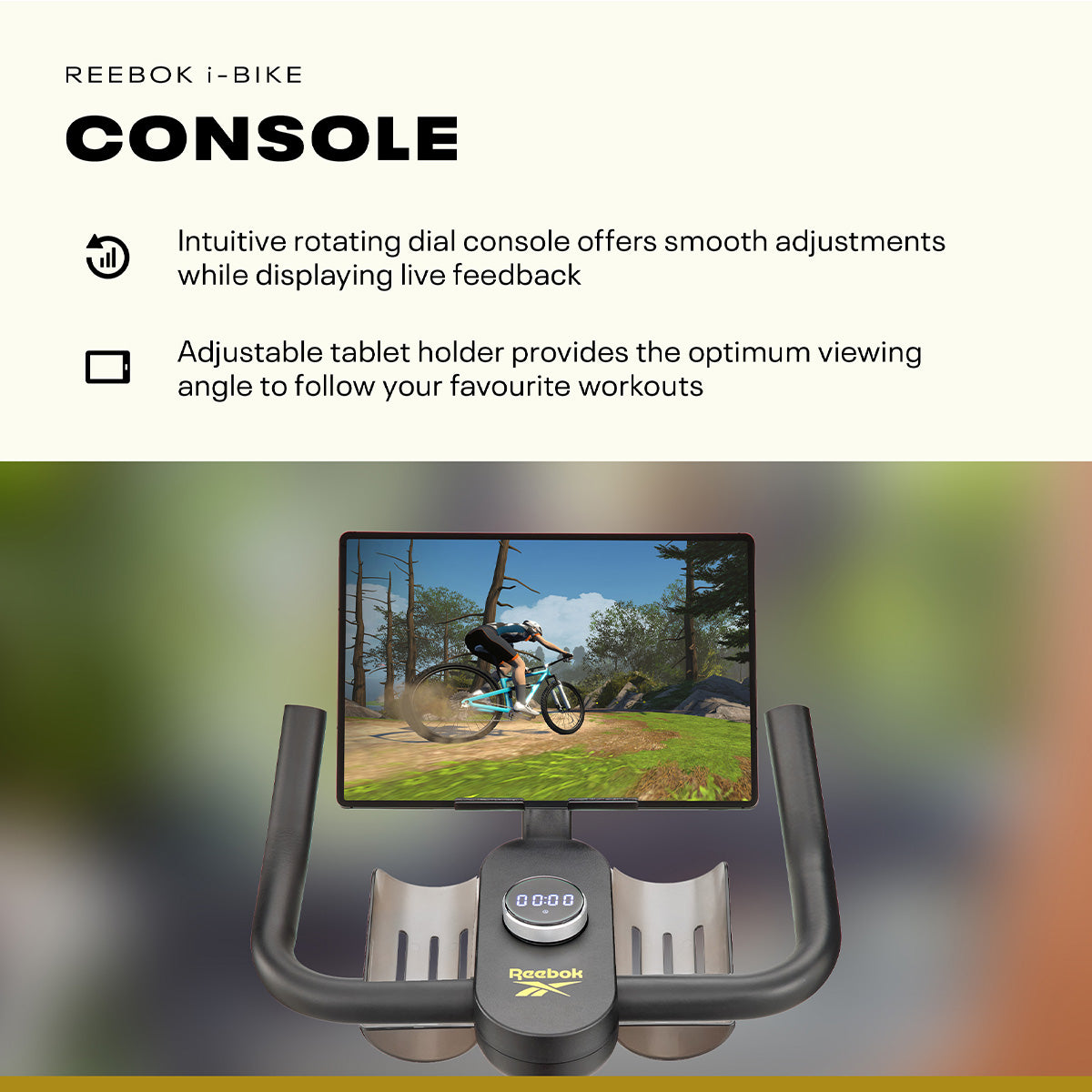 REEBOK i-BIKE

CONSOLE

Intuitive rotating dial console offers smooth adjustments while displaying live feedback

Adjustable tablet holder provides the optimum viewing angle to follow your favourite workouts

00:00

Reebok