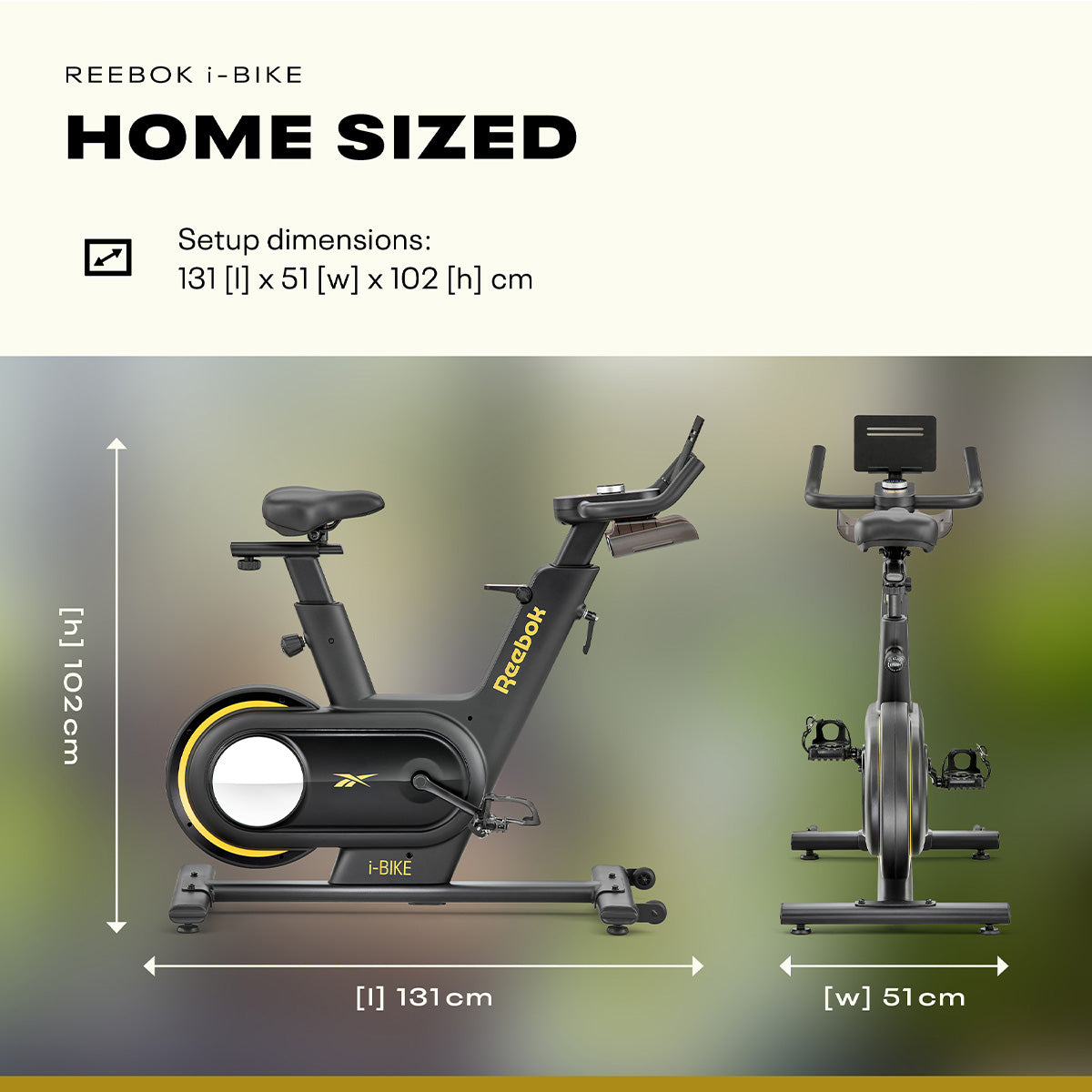 REEBOK i-BIKE

HOME SIZED

Setup dimensions:
131 [l] x 51 [w] x 102 [h] cm

[h] 102cm

Reebok

i-BIKE

[l] 131cm

[w] 51cm