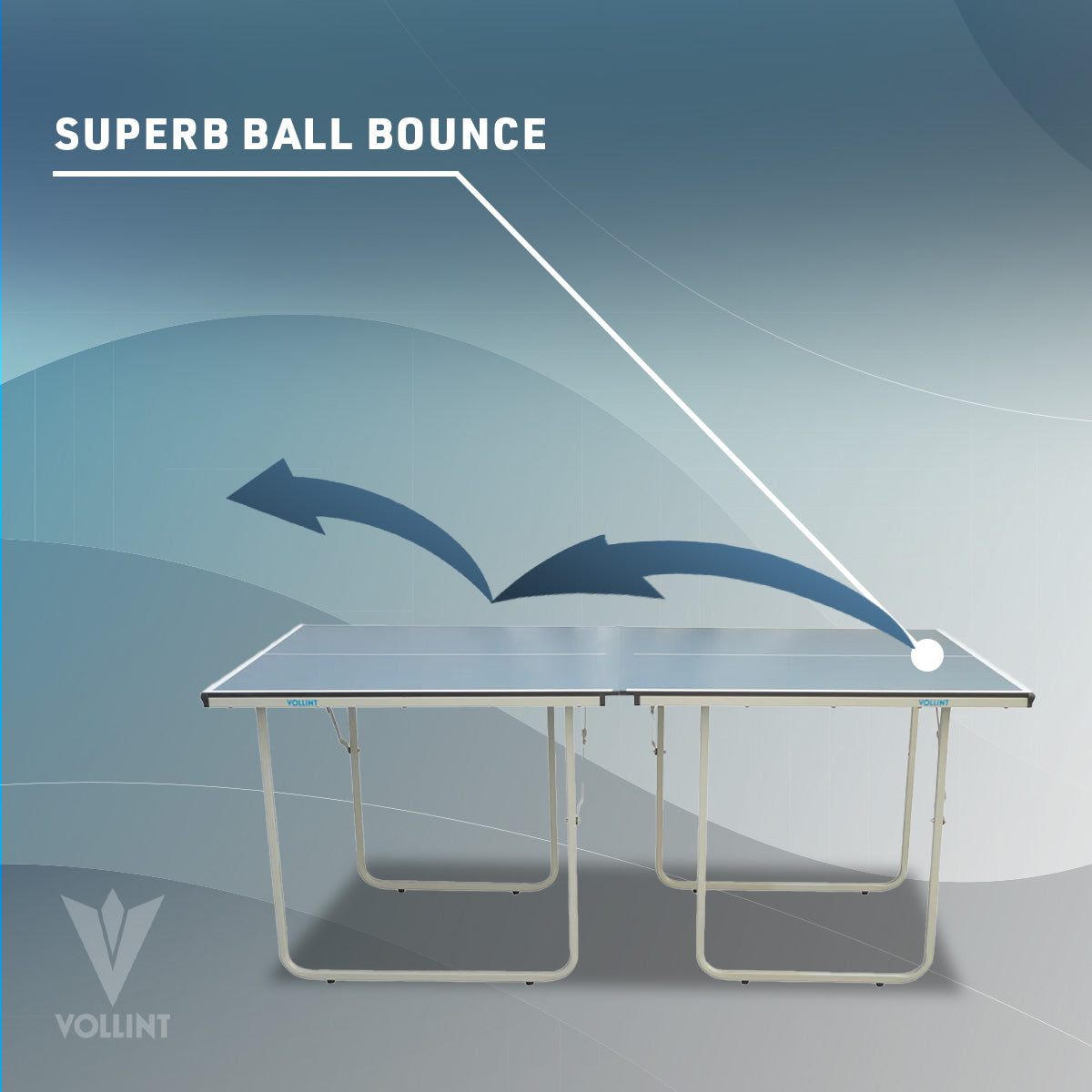 SUPERB BALL BOUNCE

VOLLINT

VOLLINT

VOLLINT