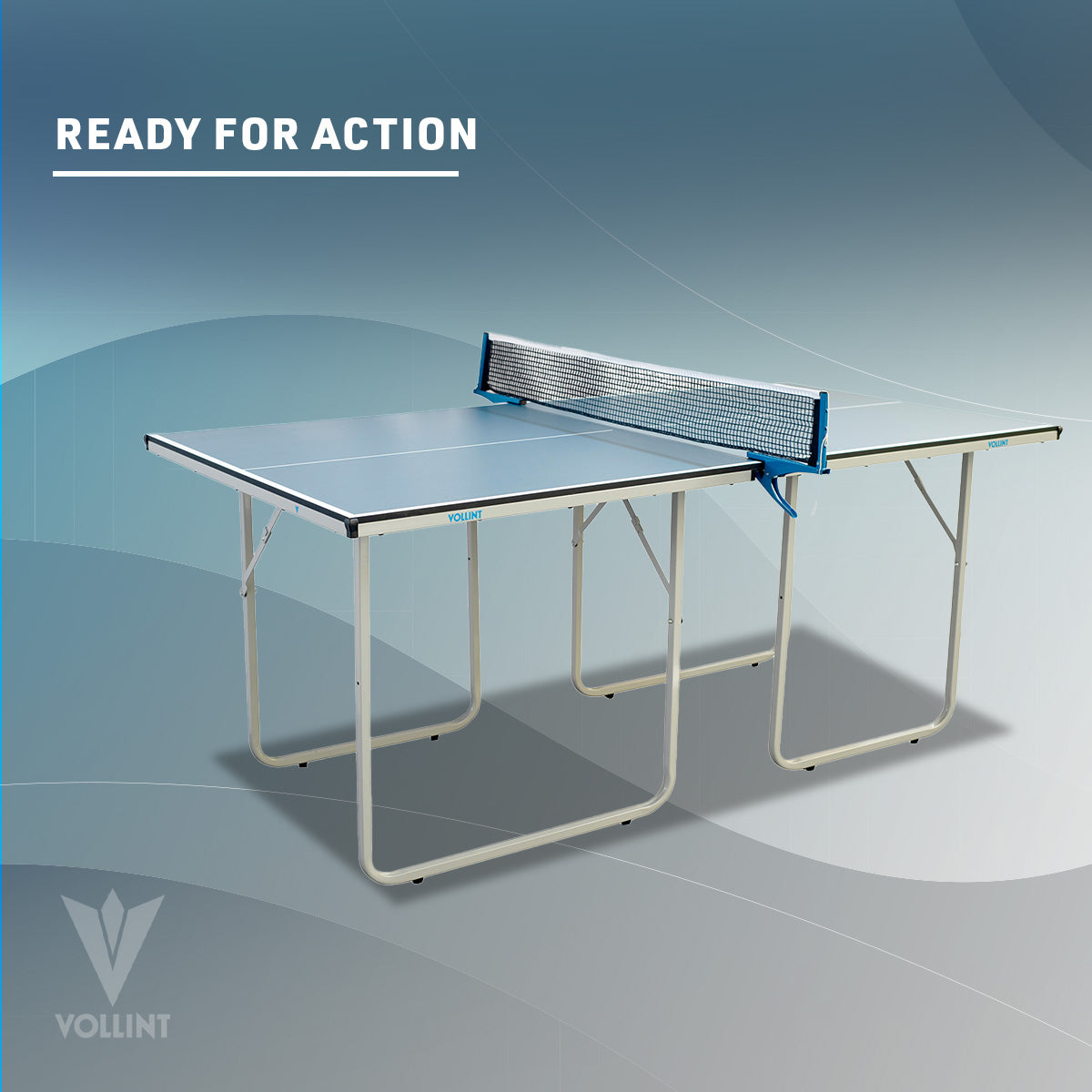 READY FOR ACTION

VOLLINT

VOLLINT

VOLLINT