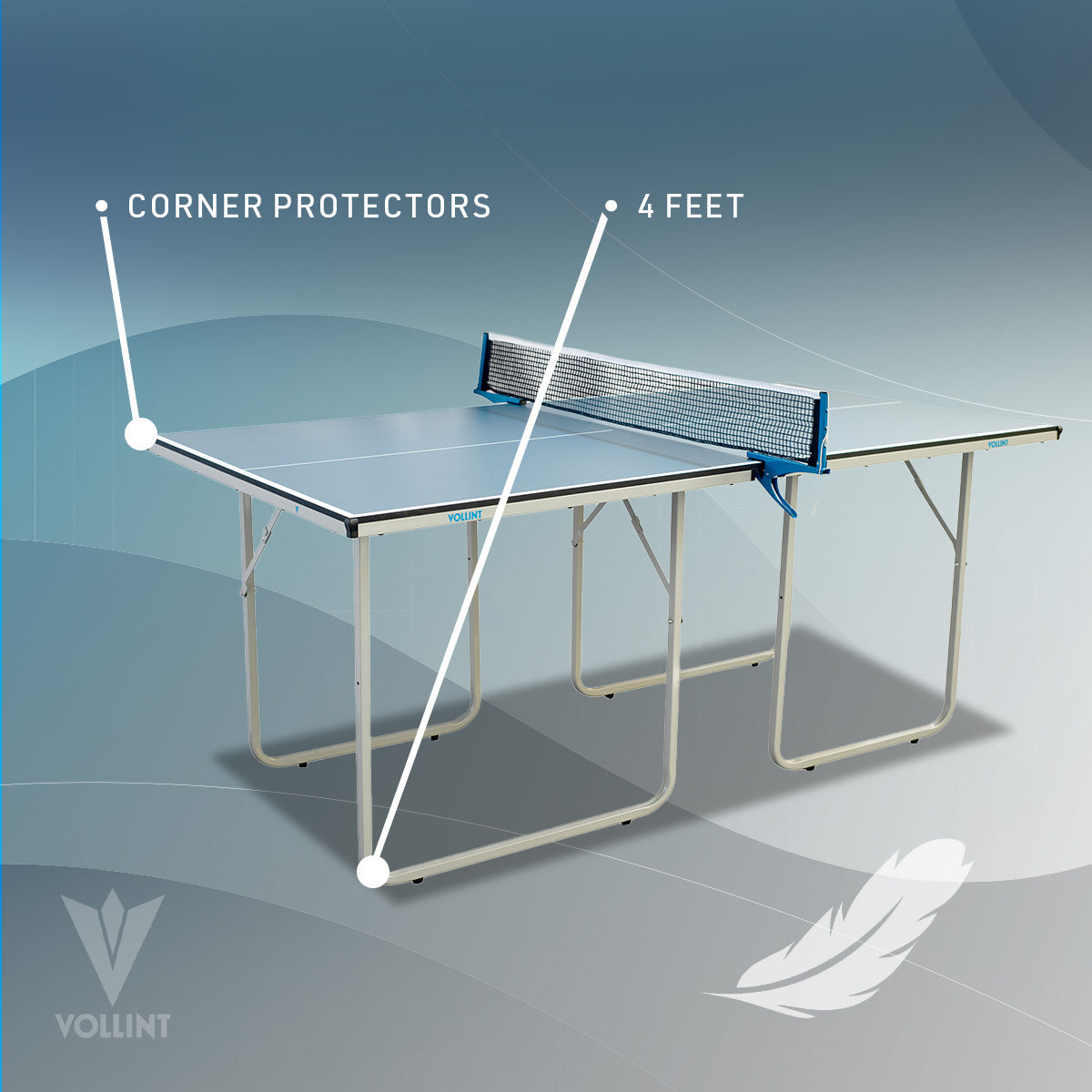 CORNER PROTECTORS

4 FEET

VOLLINT

VOLLINT

VOLLINT