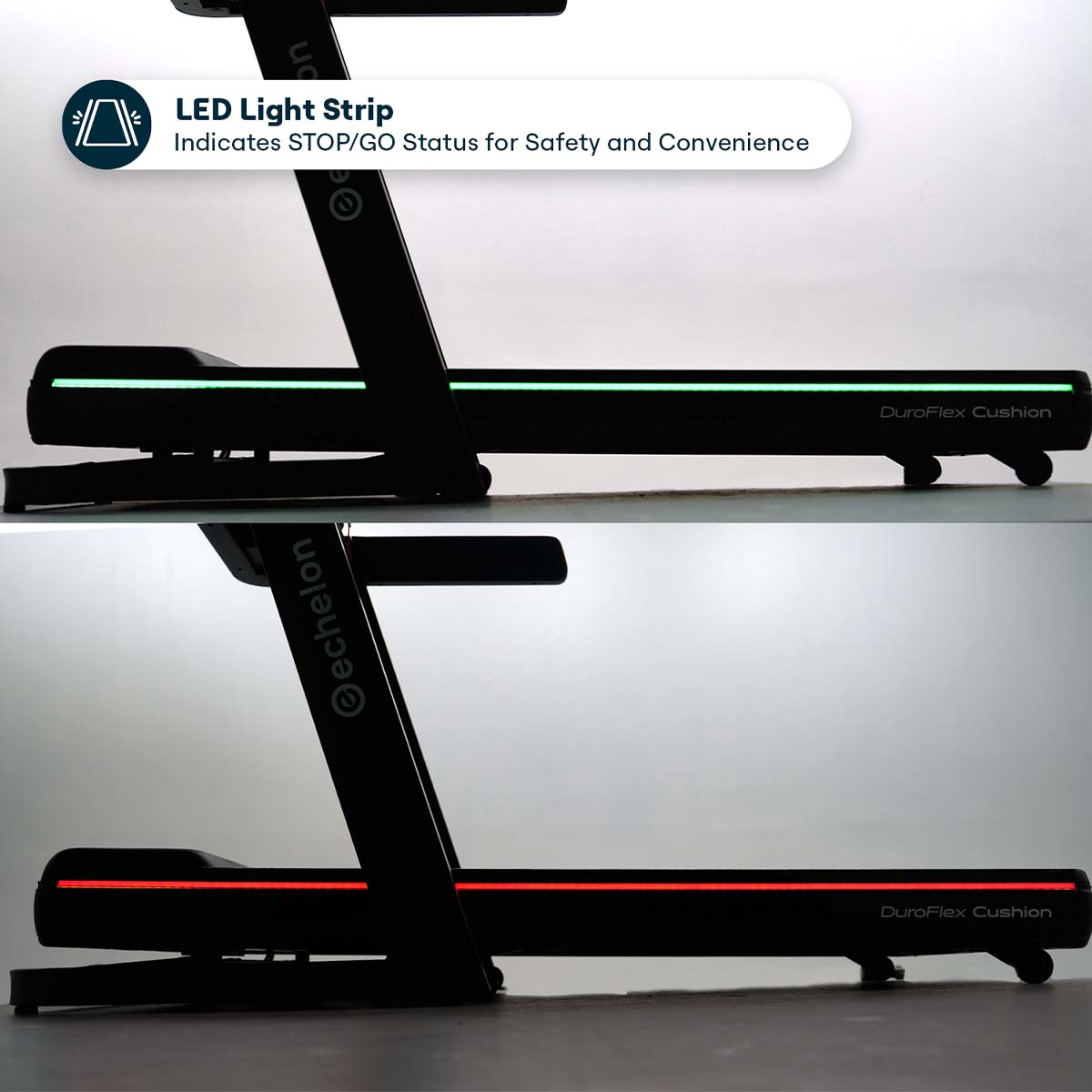 LED Light Strip
Indicates STOP/GO Status for Safety and Convenience

echelon

DuroFlex Cushion

echelon

DuroFlex Cushion