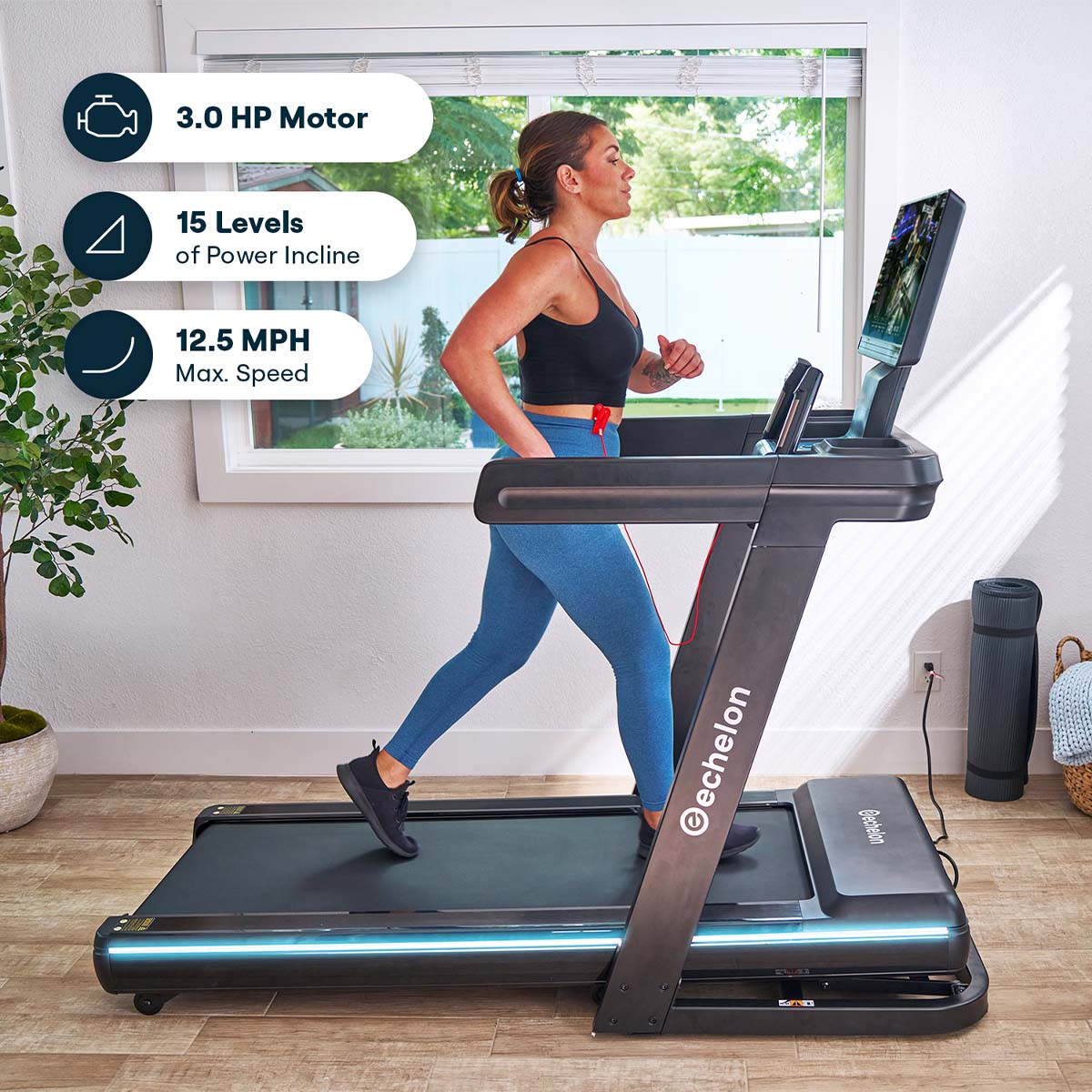 3.0 HP Motor

15 Levels
of Power Incline

12.5 MPH
Max. Speed

echelon

echelon