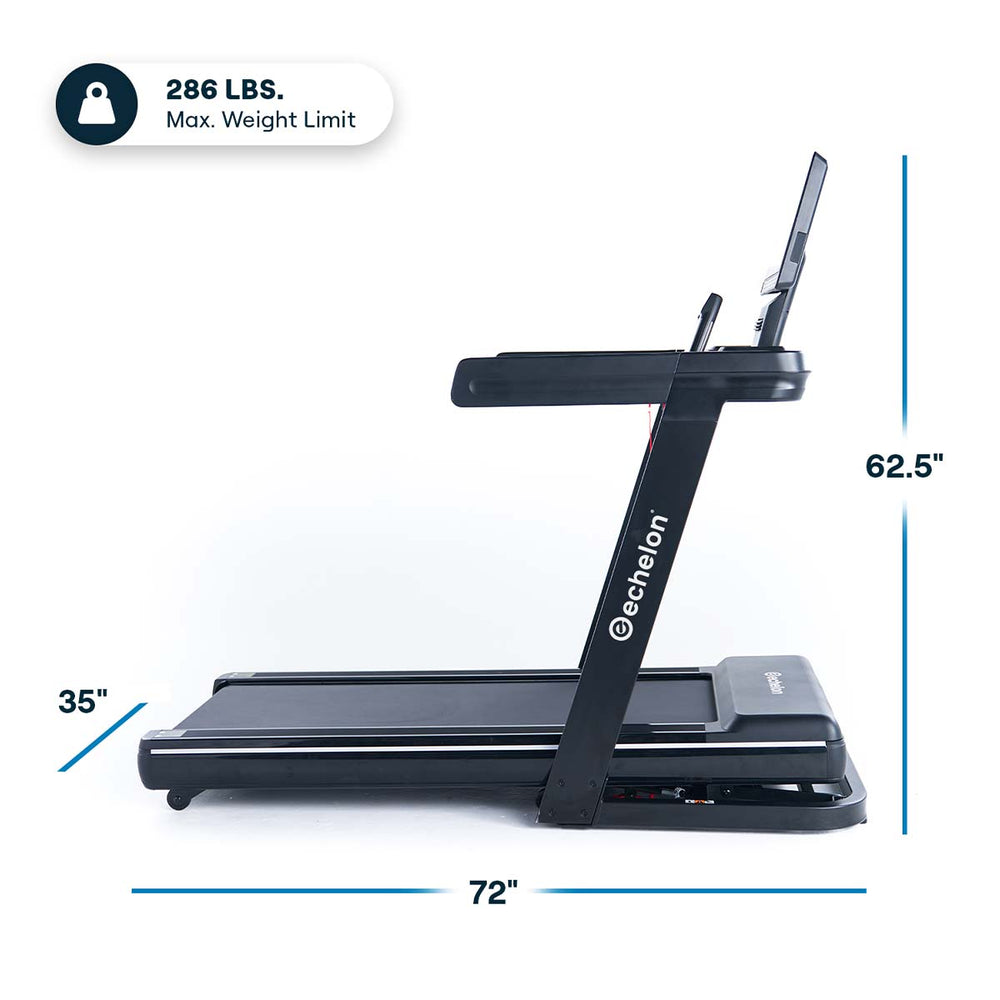 286 LBS.
Max. Weight Limit

62.5"

echelon

echelon

35"

72"