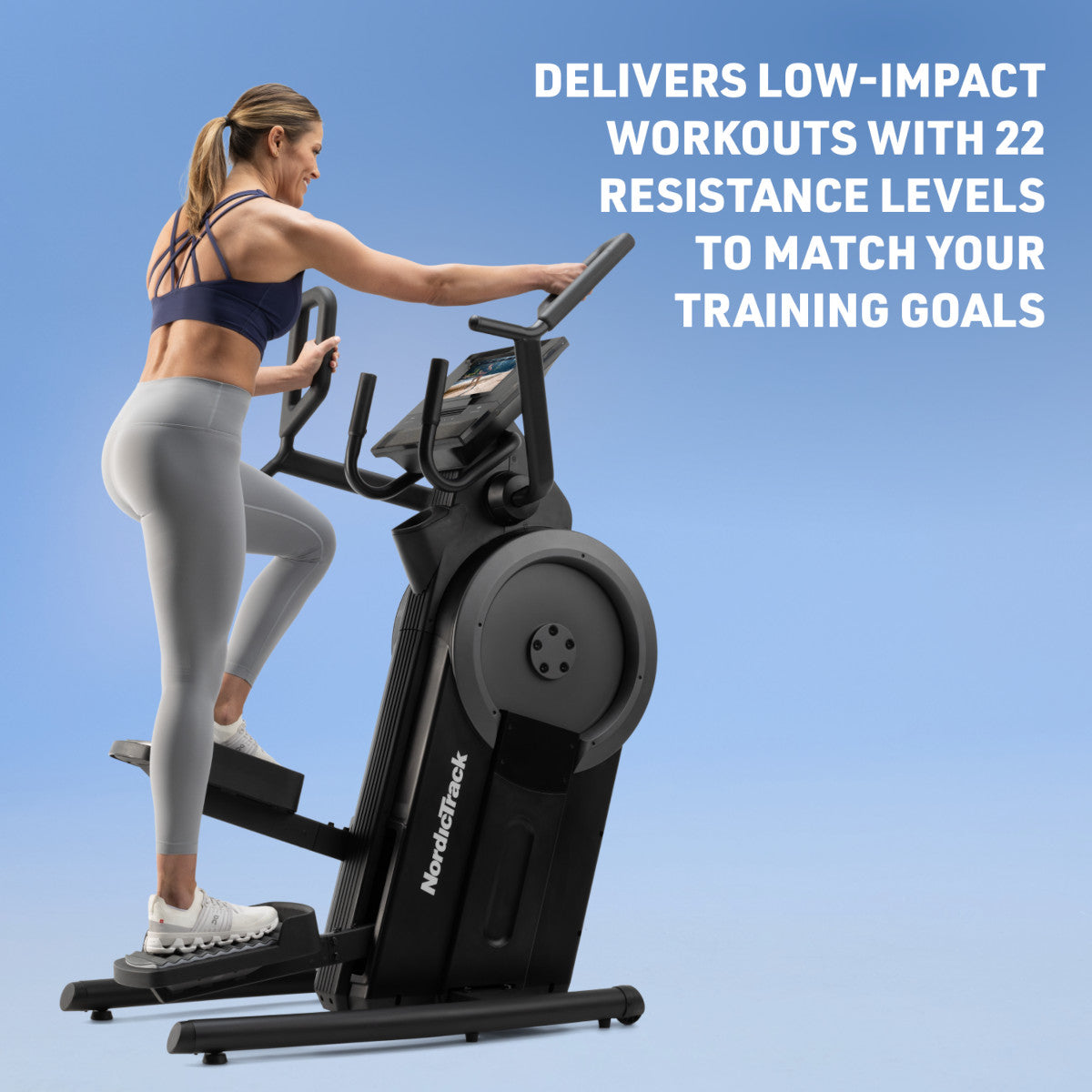 DELIVERS LOW-IMPACT WORKOUTS WITH 22 RESISTANCE LEVELS TO MATCH YOUR TRAINING GOALS

NordicTrack