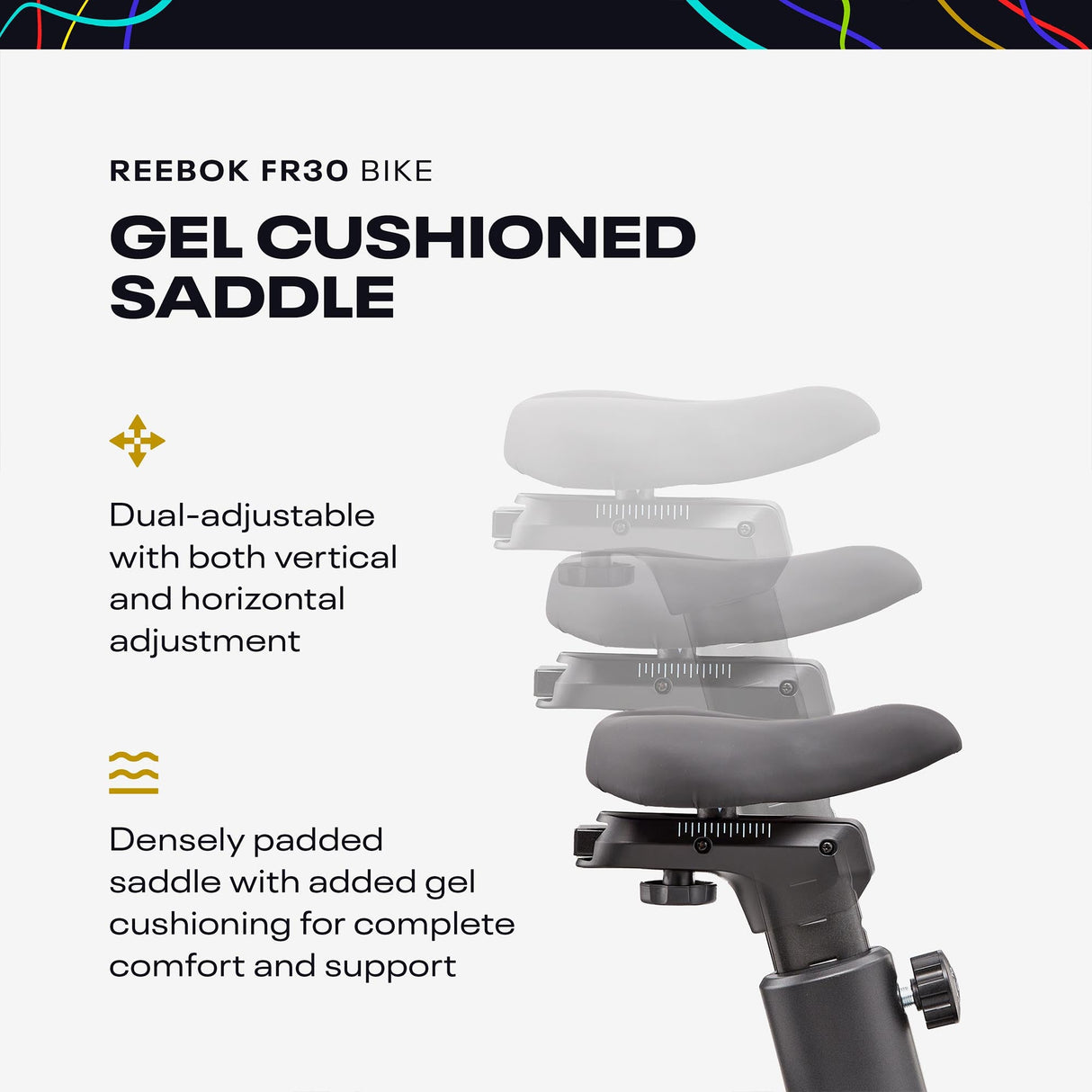 REEBOK FR30 BIKE

GEL CUSHIONED SADDLE

Dual-adjustable with both vertical and horizontal adjustment

Densely padded saddle with added gel cushioning for complete comfort and support