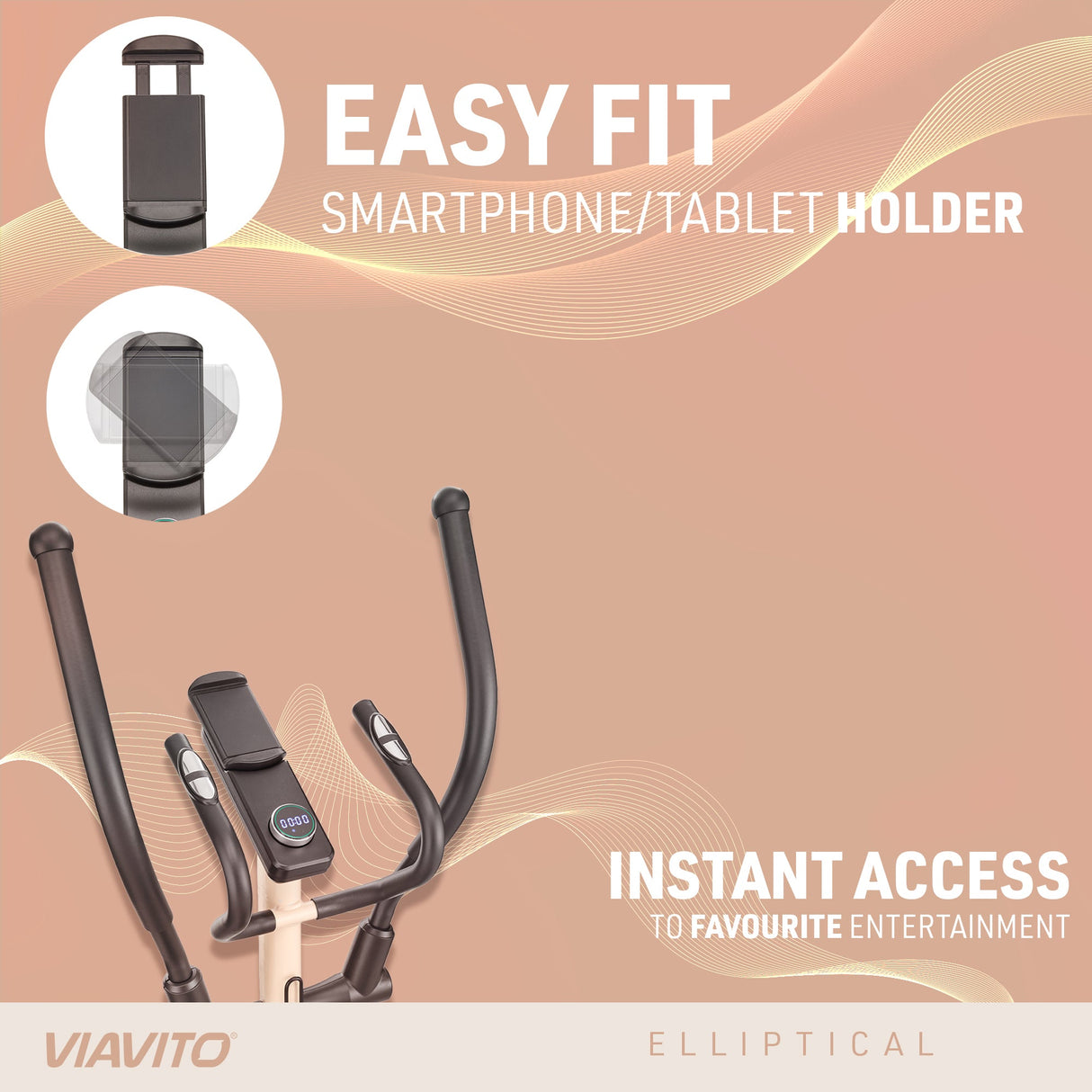 EASY FIT
SMARTPHONE/TABLET HOLDER

00:00

INSTANT ACCESS
TO FAVOURITE ENTERTAINMENT

VIAVITO®

ELLIPTICAL